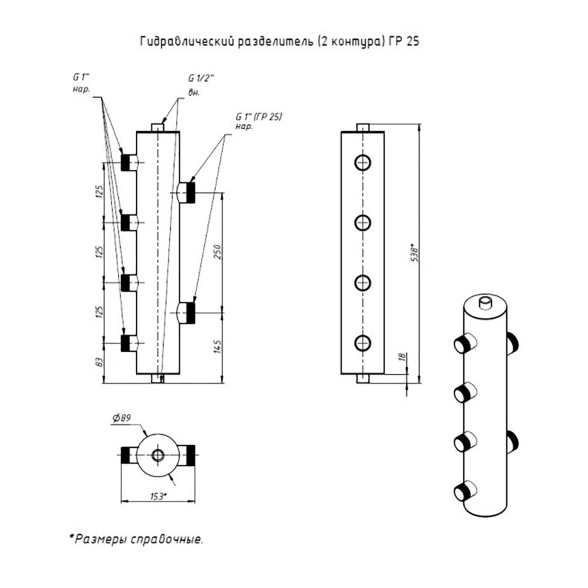 Гидравлический разделитель (2 контура) ГР 25

G 1"
нар.

G 1/2"
вн.

G 1" (ГР 25)
нар.

125

125

125

83

250

145

538*

18

Ø89

153*

*Размеры справочные.